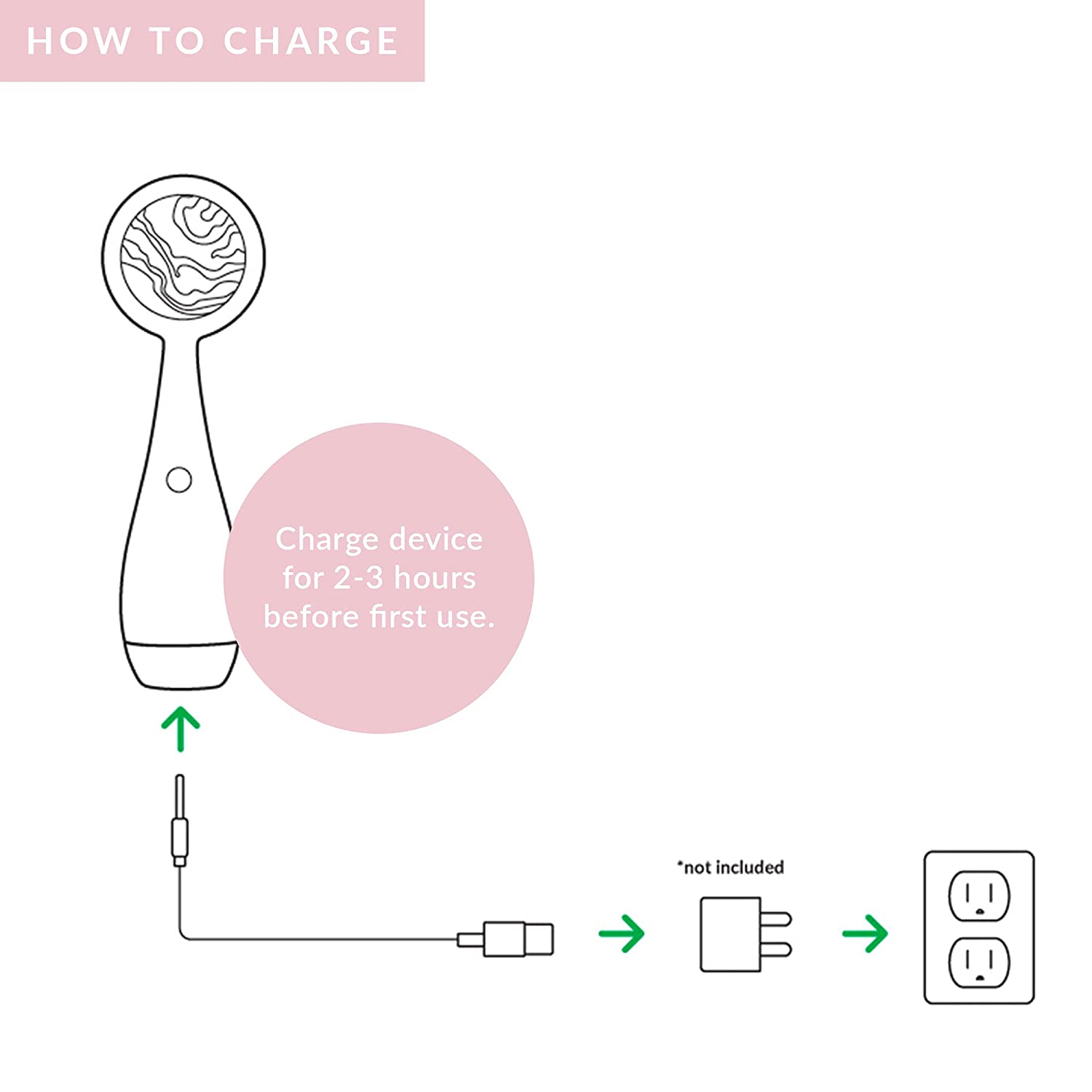 HOW TO CHARGE

Charge device for 2-3 hours before first use.

*not included