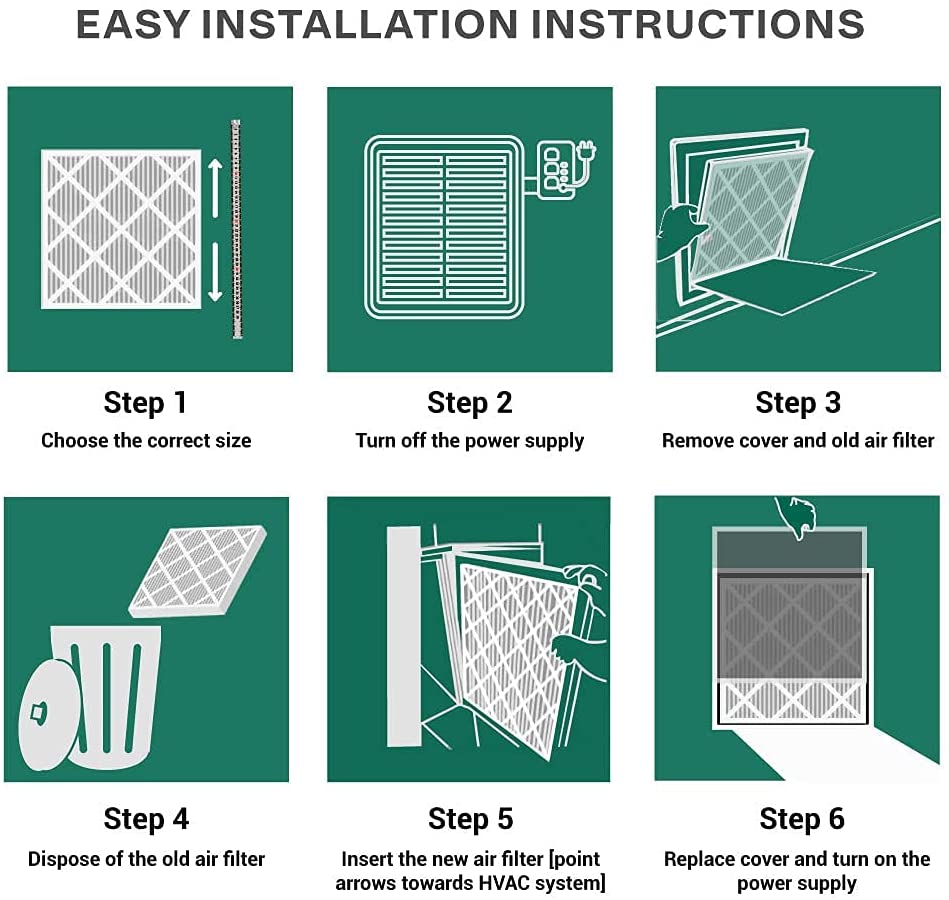 EASY INSTALLATION INSTRUCTIONS

Step 1
Choose the correct size

Step 2
Turn off the power supply

Step 3
Remove cover and old air filter

Step 4
Dispose of the old air filter

Step 5
Insert the new air filter [point arrows towards HVAC system]

Step 6
Replace cover and turn on the power supply